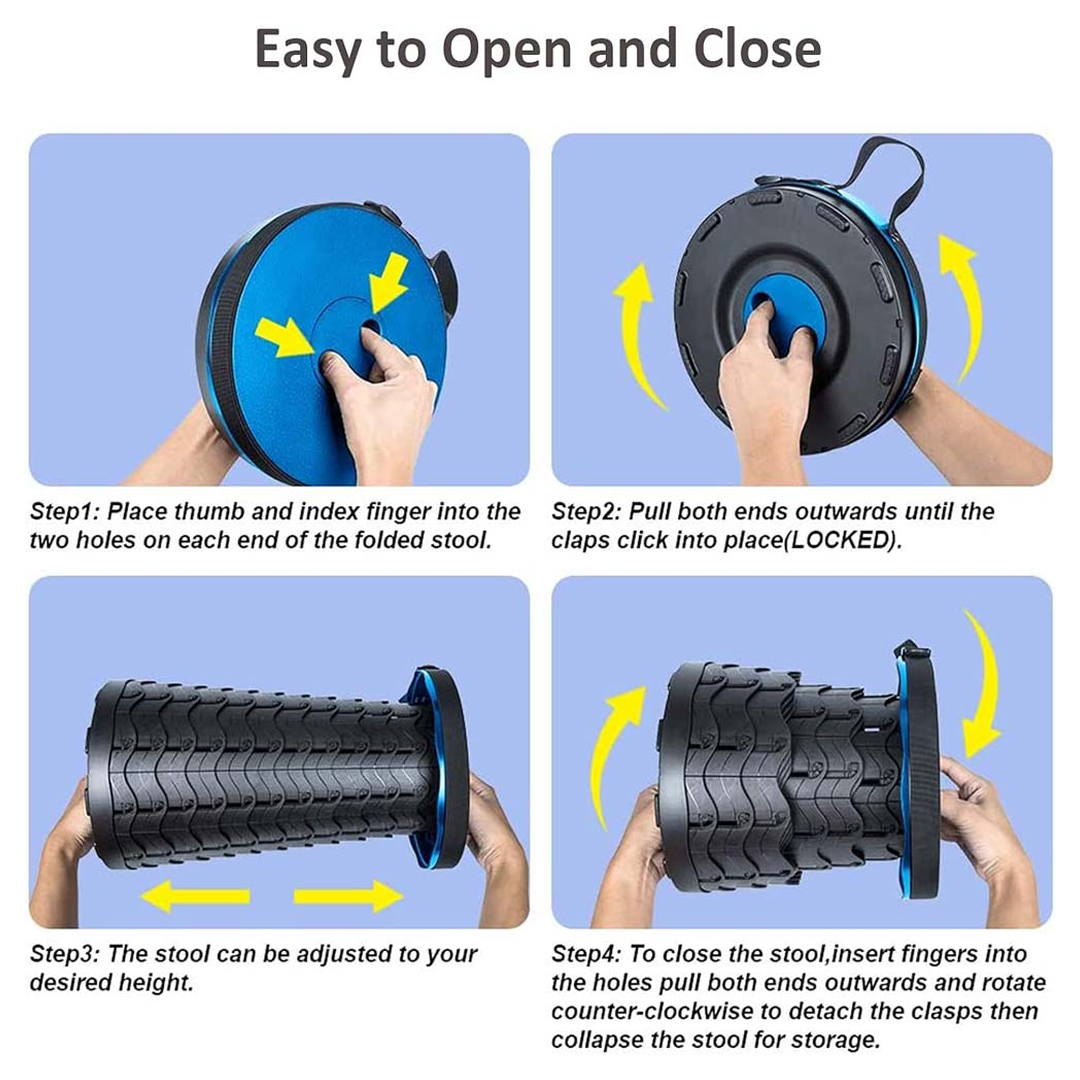 Easy to Open and Close

Step1: Place thumb and index finger into the two holes on each end of the folded stool.

Step2: Pull both ends outwards until the claps click into place(LOCKED).

Step3: The stool can be adjusted to your desired height.

Step4: To close the stool,insert fingers into the holes pull both ends outwards and rotate counter-clockwise to detach the clasps then collapse the stool for storage.